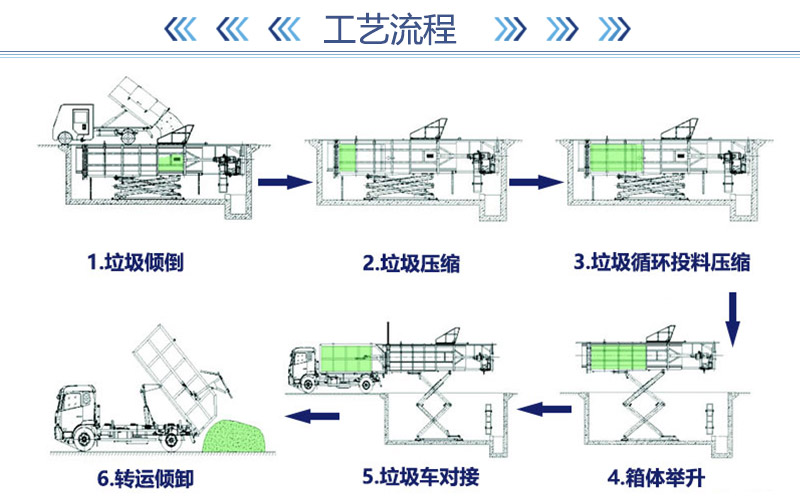 工艺流程

1.垃圾倾倒

2.垃圾压缩

3.垃圾循环投料压缩

4.箱体举升

5.垃圾车对接

6.转运倾卸