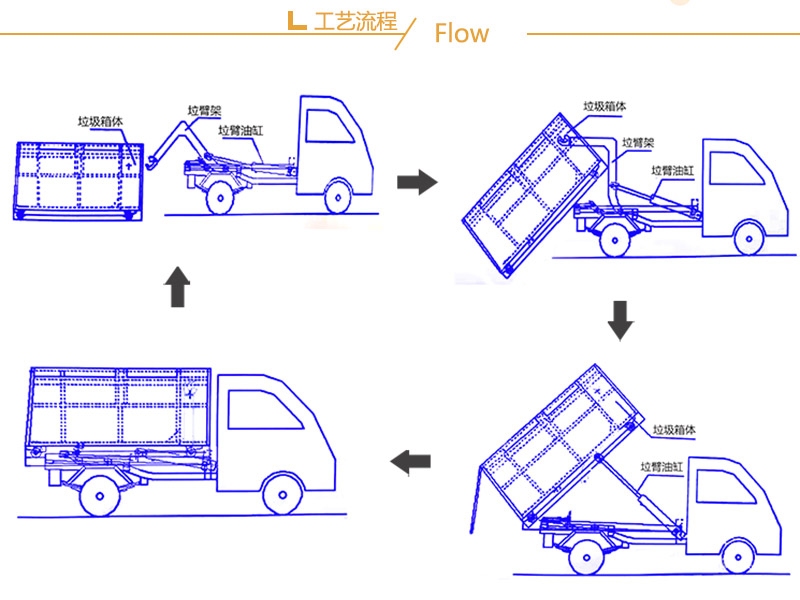 工艺流程 Flow

垃圾箱体
垃臂架
垃臂油缸

垃圾箱体
垃臂架
垃臂油缸

垃圾箱体
垃臂油缸