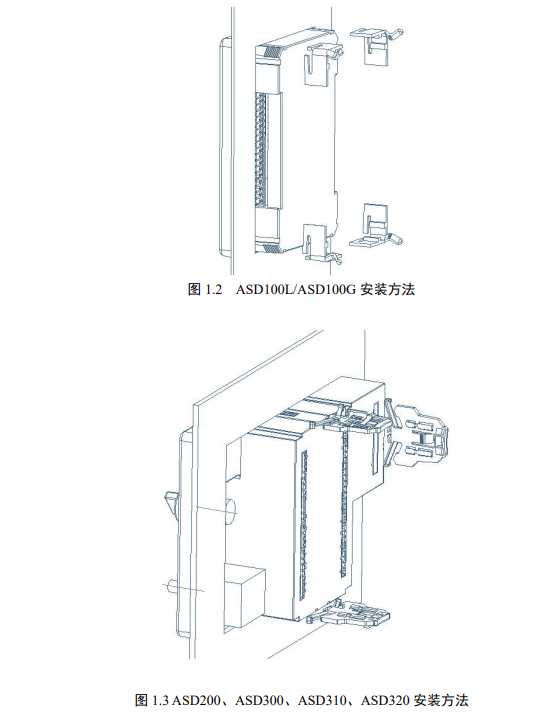 图 1.2 ASD100L/ASD100G 安装方法

图 1.3 ASD200、ASD300、ASD310、ASD320 安装方法