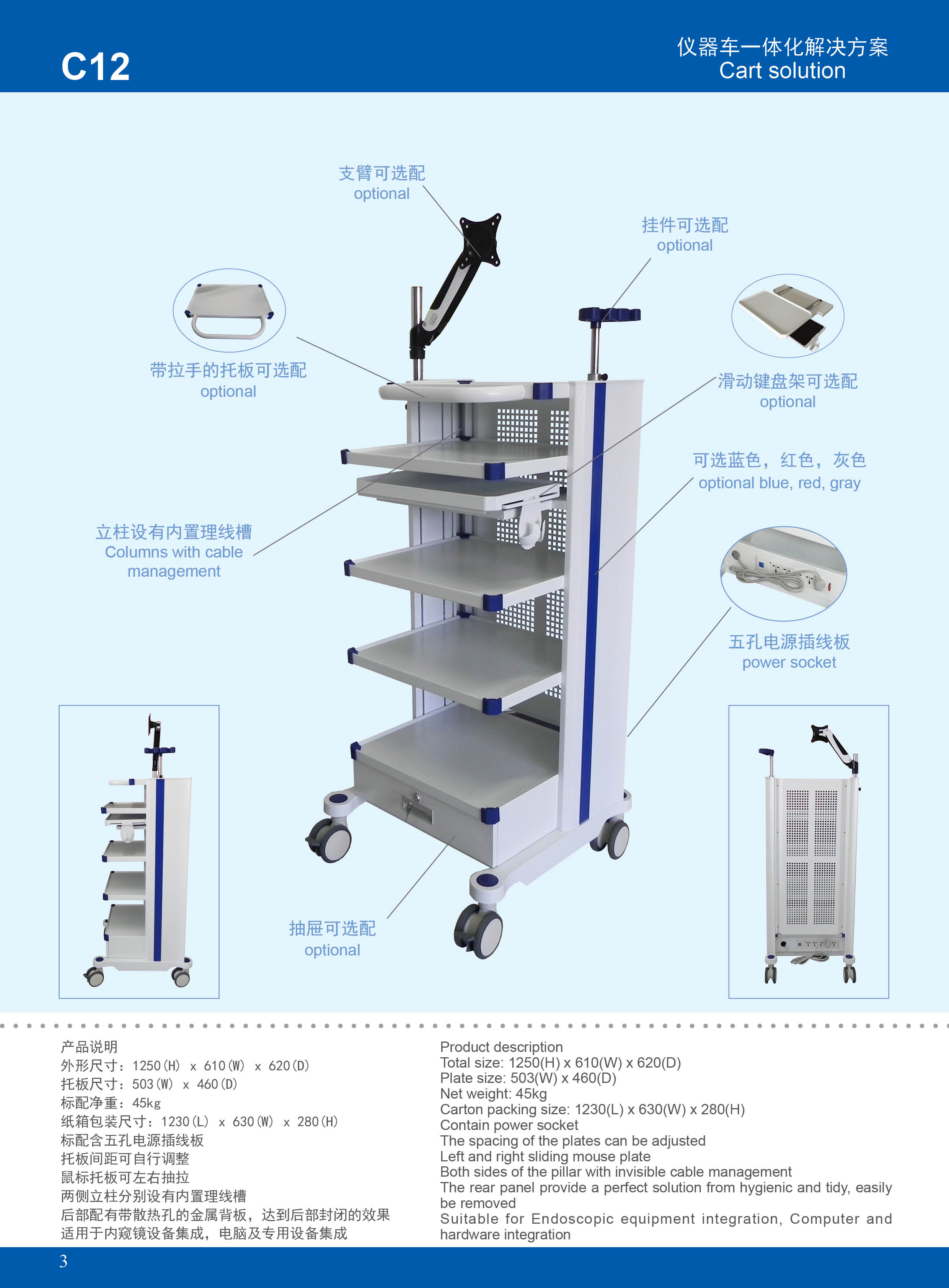 C12

仪器车一体化解决方案
Cart solution

支臂可选配
optional

挂件可选配
optional

带拉手的托板可选配
optional

滑动键盘架可选配
optional

可选蓝色，红色，灰色
optional blue, red, gray

立柱设有内置理线槽
Columns with cable management

五孔电源插线板
power socket

抽屉可选配
optional

产品说明
外形尺寸：1250(H) x 610(W) x 620(D)
托板尺寸：503(W) x 460(D)
标配净重：45kg
纸箱包装尺寸：1230(L) x 630(W) x 280(H)
标配含五孔电源插线板
托板间距可自行调整
鼠标托板可左右抽拉
两侧立柱分别设有内置理线槽
后部配有带散热孔的金属背板，达到后部封闭的效果
适用于内窥镜设备集成，电脑及专用设备集成

Product description
Total size: 1250(H) x 610(W) x 620(D)
Plate size: 503(W) x 460(D)
Net weight: 45kg
Carton packing size: 1230(L) x 630(W) x 280(H)
Contain power socket
The spacing of the plates can be adjusted
Left and right sliding mouse plate
Both sides of the pillar with invisible cable management
The rear panel provide a perfect solution from hygienic and tidy, easily be removed
Suitable for Endoscopic equipment integration, Computer and hardware integration

3